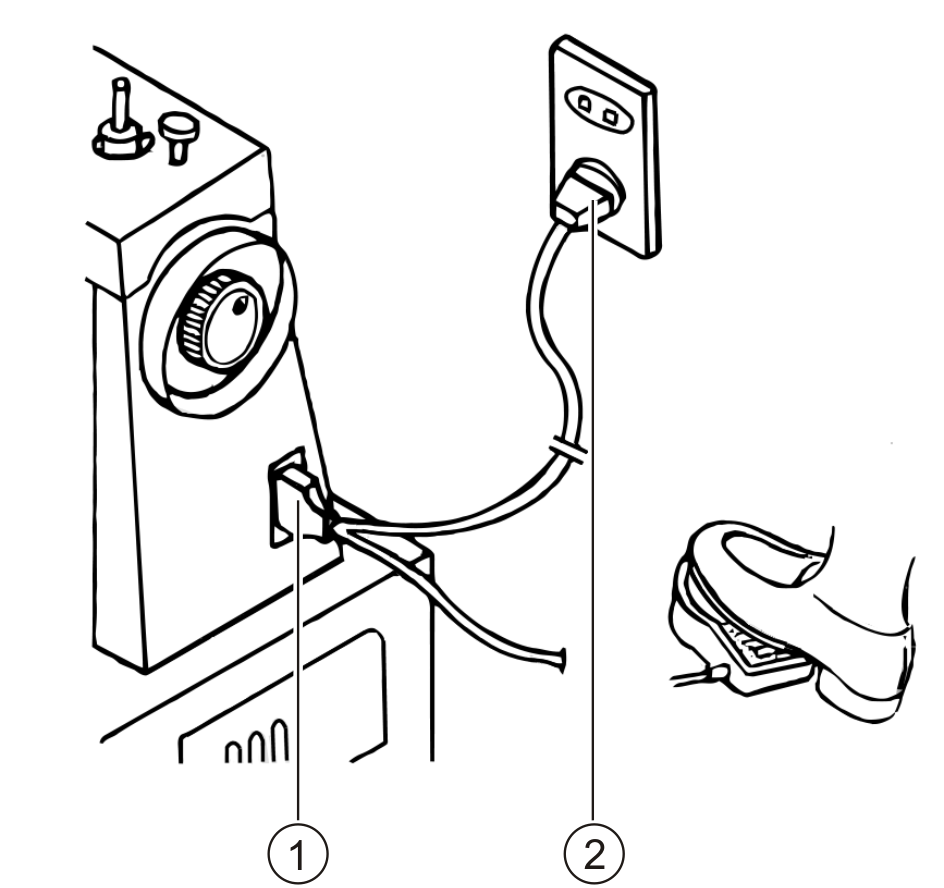 1
2