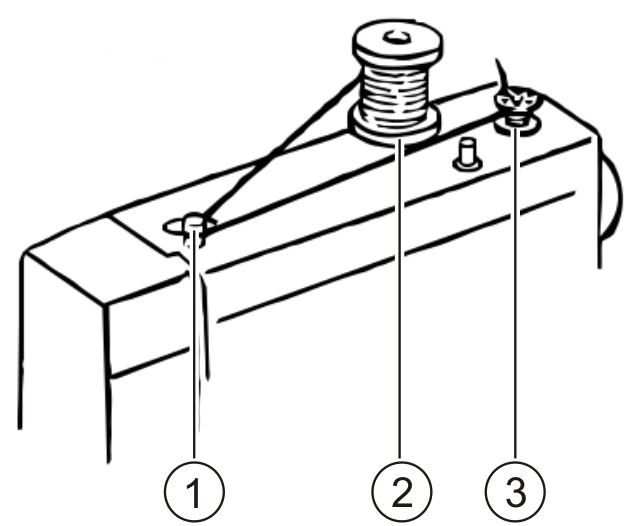 1
2
3